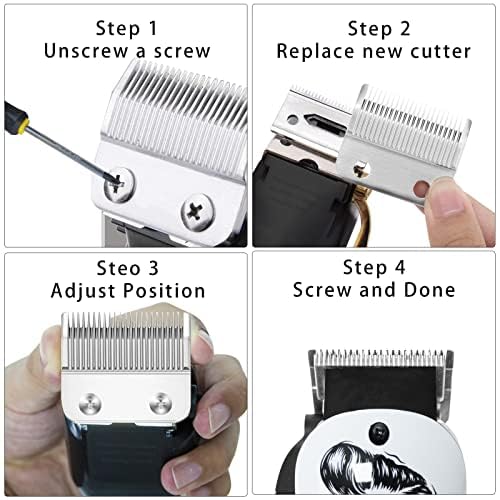 Step 1
Unscrew a screw

Step 2
Replace new cutter

Steo 3
Adjust Position

Step 4
Screw and Done