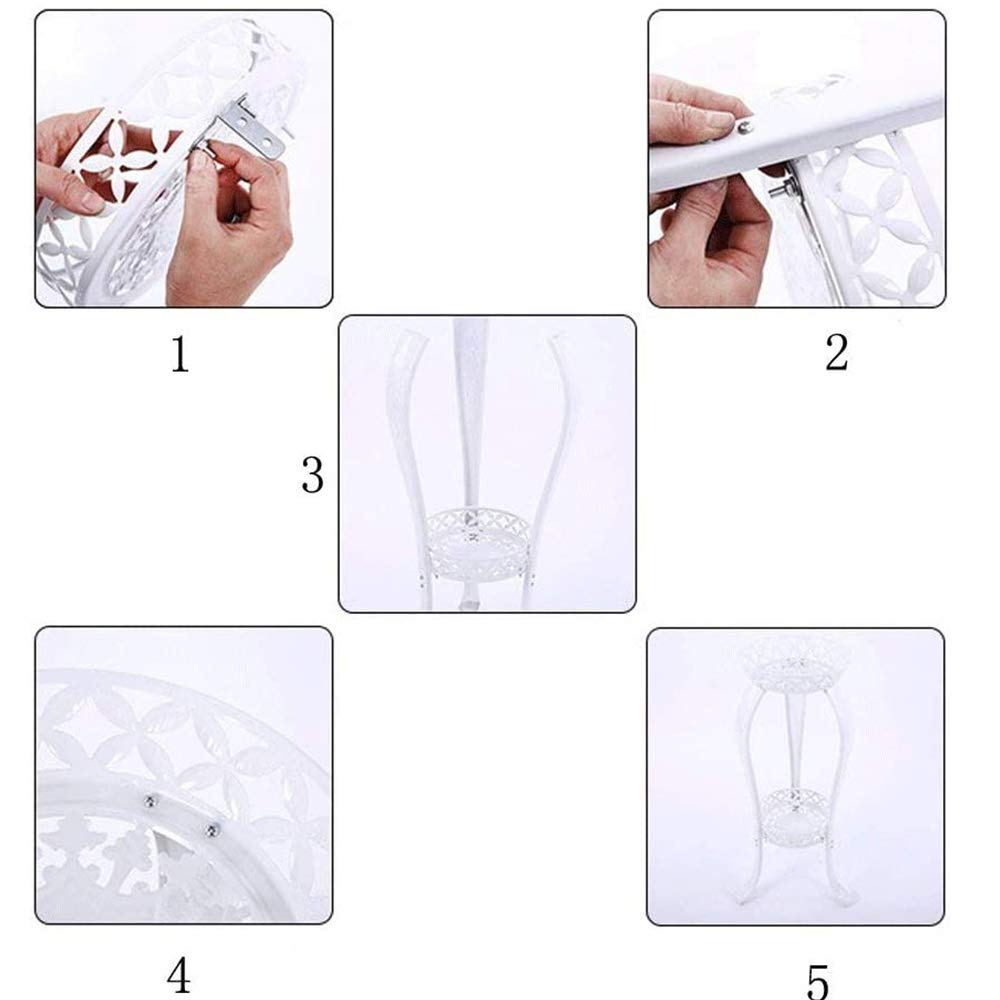 1

2

3

4

5