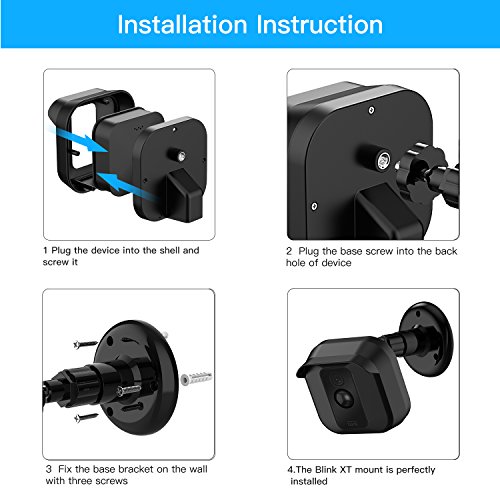 Installation Instruction

1 Plug the device into the shell and screw it

2 Plug the base screw into the back hole of device

3 Fix the base bracket on the wall with three screws

4.The Blink XT mount is perfectly installed