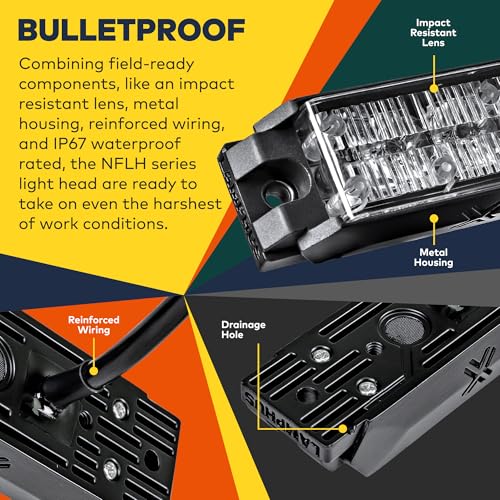 BULLETPROOF

Combining field-ready components, like an impact resistant lens, metal housing, reinforced wiring, and IP67 waterproof rated, the NFLH series light head are ready to take on even the harshest of work conditions.

Impact Resistant Lens

Metal Housing

Reinforced Wiring

Drainage Hole

LAMPHUS