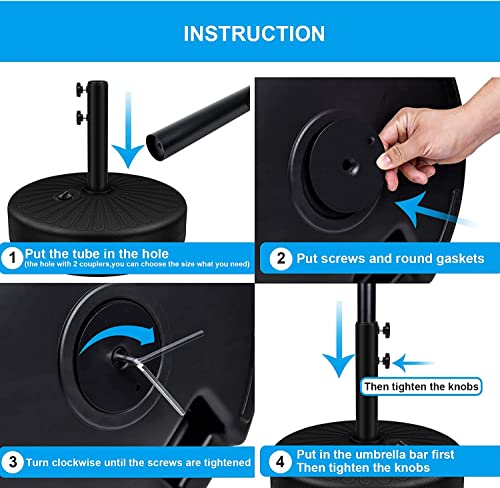 INSTRUCTION

1 Put the tube in the hole
(the hole with 2 couplers,you can choose the size what you need)

2 Put screws and round gaskets

3 Turn clockwise until the screws are tightened

Then tighten the knobs

4 Put in the umbrella bar first
Then tighten the knobs