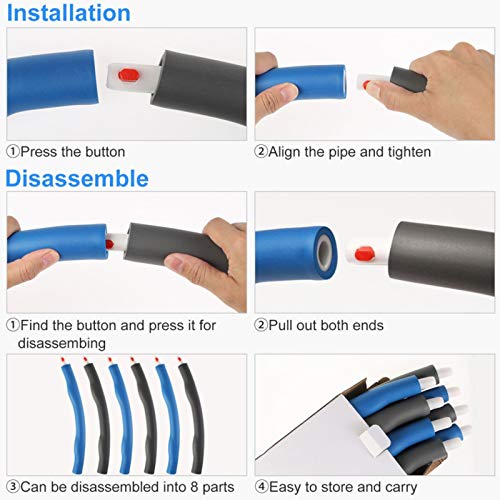 Installation

①Press the button

②Align the pipe and tighten

Disassemble

①Find the button and press it for disassembing

②Pull out both ends

③Can be disassembled into 8 parts

④Easy to store and carry