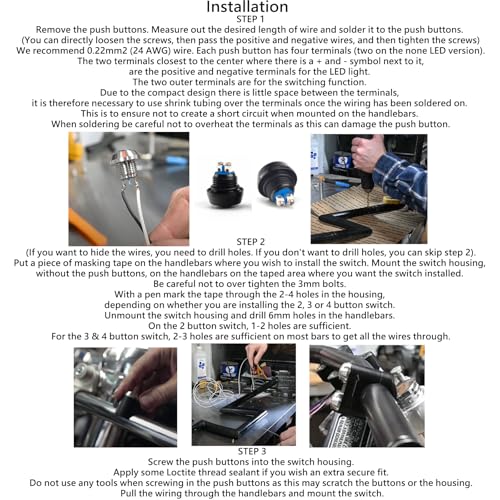 Installation
STEP 1
Remove the push buttons. Measure out the desired length of wire and solder it to the push buttons.
(You can directly loosen the screws, then pass the positive and negative wires, and then tighten the screws)
We recommend 0.22mm2 (24 AWG) wire. Each push button has four terminals (two on the none LED version).
The two terminals closest to the center where there is a + and - symbol next to it,
are the positive and negative terminals for the LED light.
The two outer terminals are for the switching function.
Due to the compact design there is little space between the terminals,
it is therefore necessary to use shrink tubing over the terminals once the wiring has been soldered on.
This is to ensure not to create a short circuit when mounted on the handlebars.
When soldering be careful not to overheat the terminals as this can damage the push button.

STEP 2
(If you want to hide the wires, you need to drill holes. If you don't want to drill holes, you can skip step 2).
Put a piece of masking tape on the handlebars where you wish to install the switch. Mount the switch housing, without the push buttons, on the handlebars on the taped area where you want the switch installed.
Be careful not to over tighten the 3mm bolts.
With a pen mark the tape through the 2-4 holes in the housing,
depending on whether you are installing the 2, 3 or 4 button switch.
Unmount the switch housing and drill 6mm holes in the handlebars.
On the 2 button switch, 1-2 holes are sufficient.
For the 3 & 4 button switch, 2-3 holes are sufficient on most bars to get all the wires through.

STEP 3
Screw the push buttons into the switch housing.
Apply some Loctite thread sealant if you wish an extra secure fit.
Do not use any tools when screwing in the push buttons as this may scratch the buttons or the housing.
Pull the wiring through the handlebars and mount the switch.