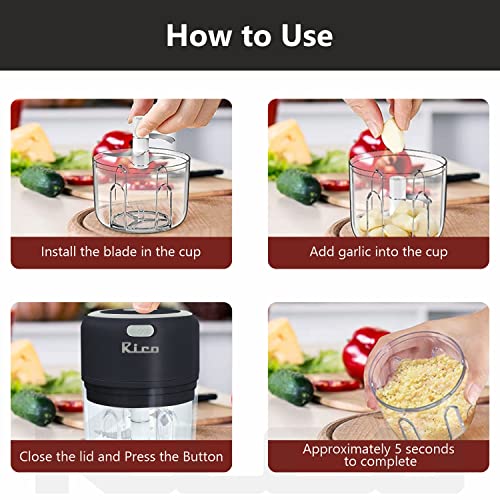 How to Use

Install the blade in the cup

Add garlic into the cup

Rico

Close the lid and Press the Button

Approximately 5 seconds to complete