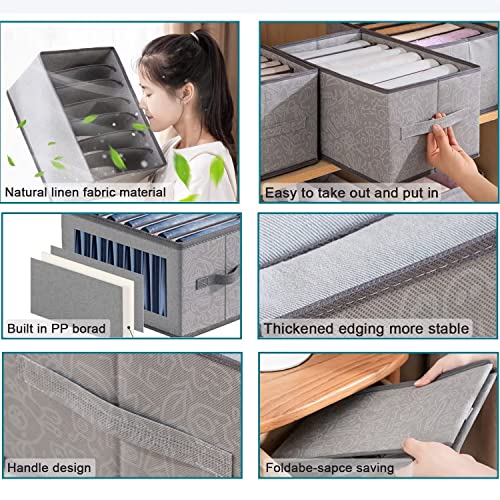 Natural linen fabric material

Easy to take out and put in

Built in PP borad

Thickened edging more stable

Handle design

Foldabe-sapce saving