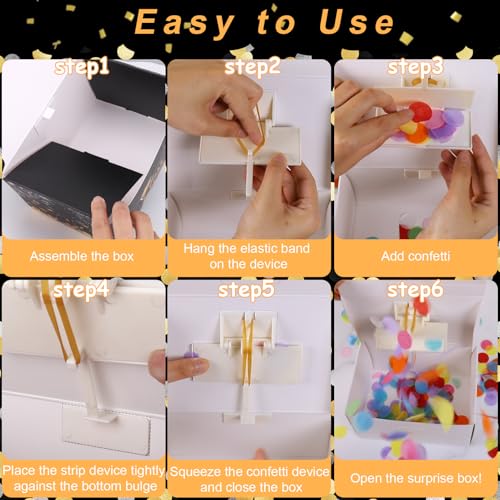 Easy to Use

step1

Assemble the box

step2

Hang the elastic band on the device

step3

Add confetti

step4

Place the strip device tightly against the bottom bulge

step5

Squeeze the confetti device and close the box

step6

Open the surprise box!