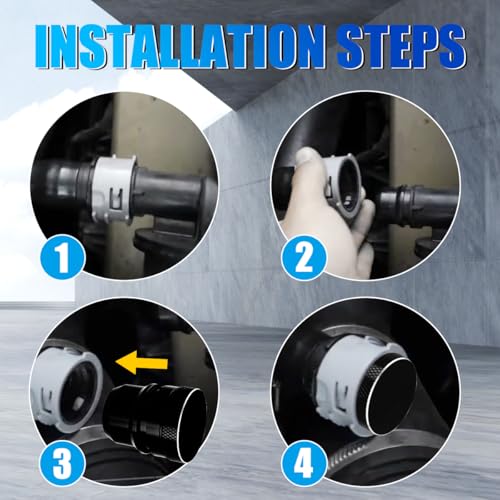 INSTALLATION STEPS

1

2

3

4