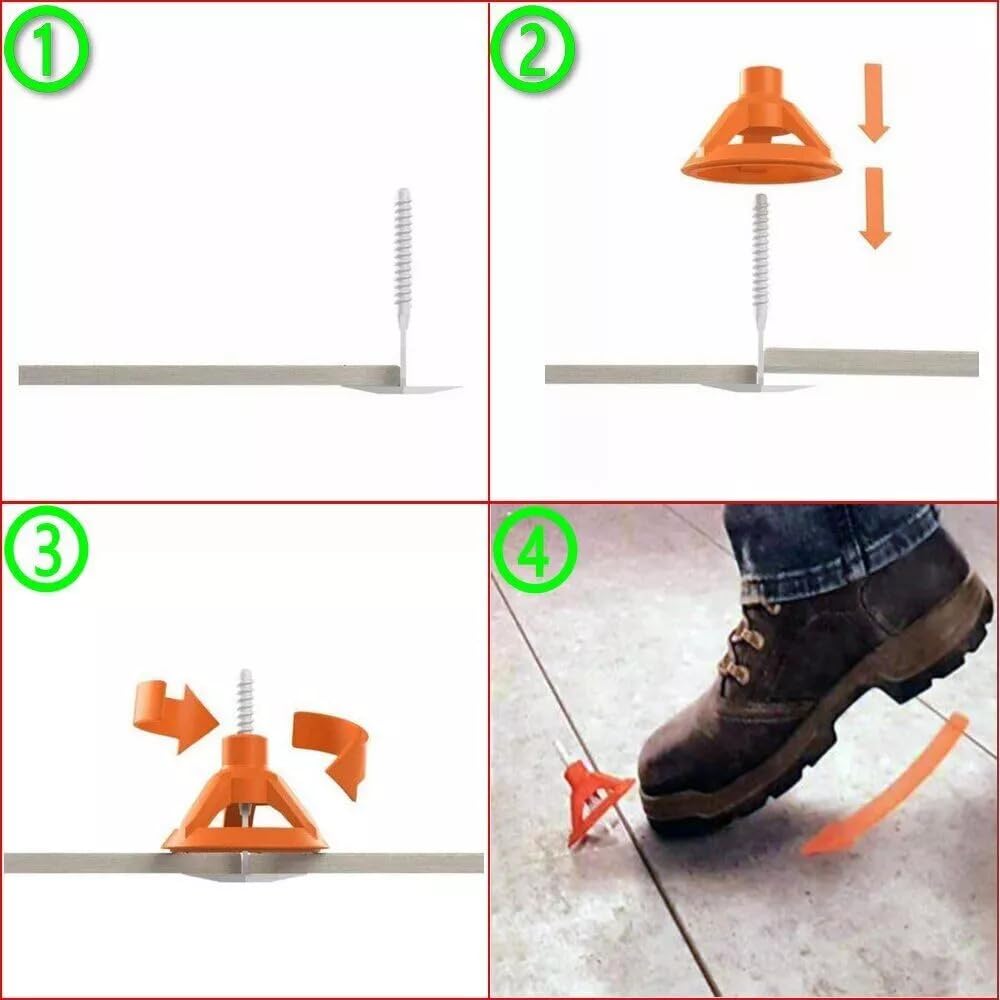 ①
②
③
④