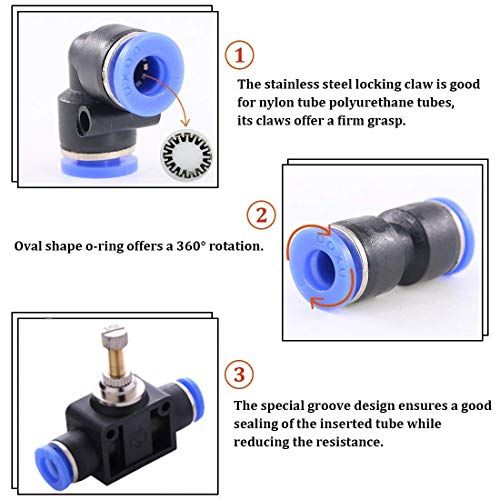 1

The stainless steel locking claw is good for nylon tube polyurethane tubes, its claws offer a firm grasp.

2

Oval shape o-ring offers a 360° rotation.

3

The special groove design ensures a good sealing of the inserted tube while reducing the resistance.