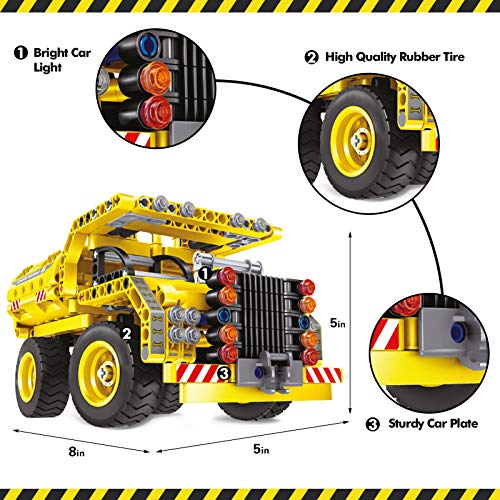 1 Bright Car Light

2 High Quality Rubber Tire

1

2

3

5in

3 Sturdy Car Plate

8in

5in