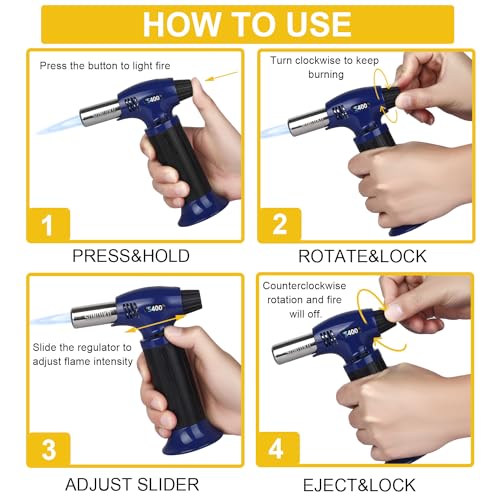 HOW TO USE

Press the button to light fire

S400

1

PRESS&HOLD

Turn clockwise to keep burning

S400

2

ROTATE&LOCK

S400

Slide the regulator to adjust flame intensity

3

ADJUST SLIDER

Counterclockwise rotation and fire will off.

S400

4

EJECT&LOCK