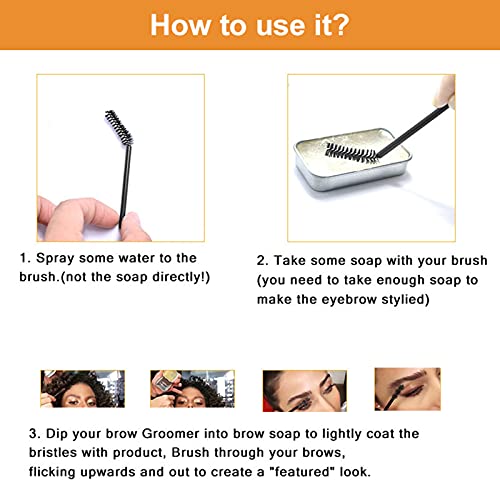 How to use it?

1. Spray some water to the brush.(not the soap directly!)

2. Take some soap with your brush (you need to take enough soap to make the eyebrow stylied)

3. Dip your brow Groomer into brow soap to lightly coat the bristles with product, Brush through your brows, flicking upwards and out to create a "featured" look.