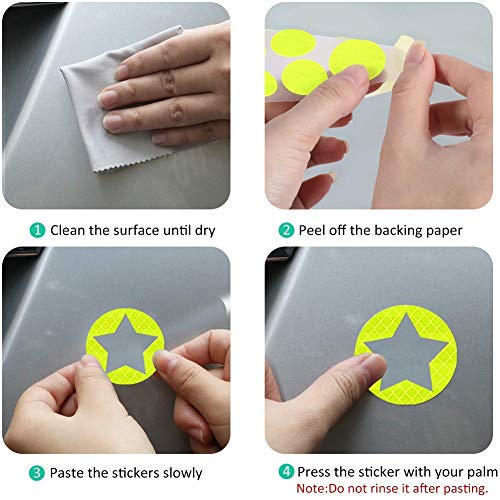 1 Clean the surface until dry

2 Peel off the backing paper

3 Paste the stickers slowly

4 Press the sticker with your palm
Note:Do not rinse it after pasting.