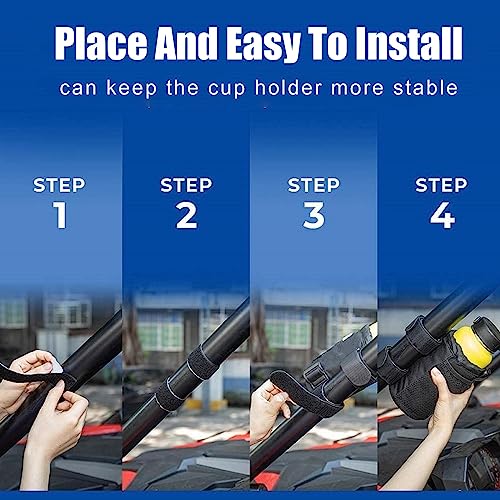 Place And Easy To Install

can keep the cup holder more stable

STEP 1

STEP 2

STEP 3

STEP 4