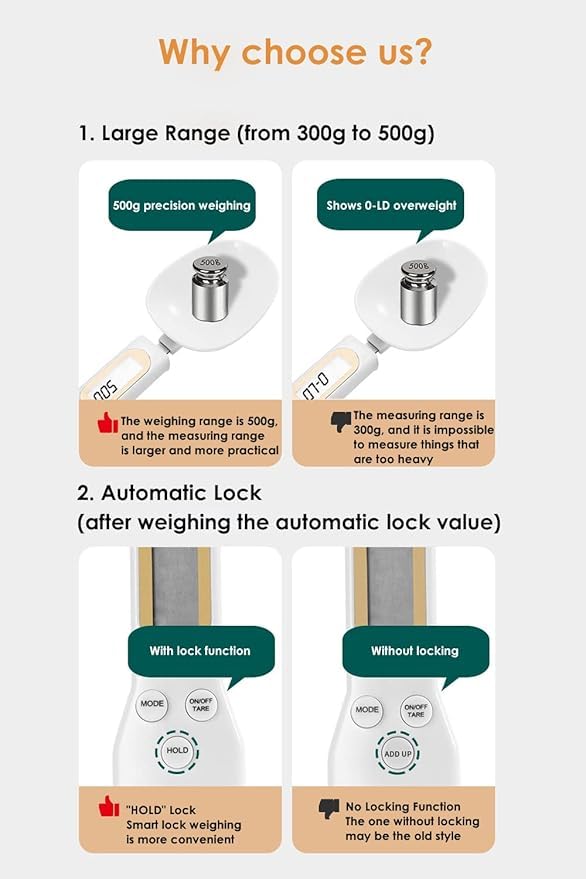 Why choose us?

1. Large Range (from 300g to 500g)

500g precision weighing

500g

500

The weighing range is 500g, and the measuring range is larger and more practical

Shows 0-LD overweight

500g

0-LD

The measuring range is 300g, and it is impossible to measure things that are too heavy

2. Automatic Lock
(after weighing the automatic lock value)

With lock function

MODE

ON/OFF TARE

HOLD

"HOLD" Lock
Smart lock weighing is more convenient

Without locking

MODE

ON/OFF TARE

ADD UP

No Locking Function
The one without locking may be the old style