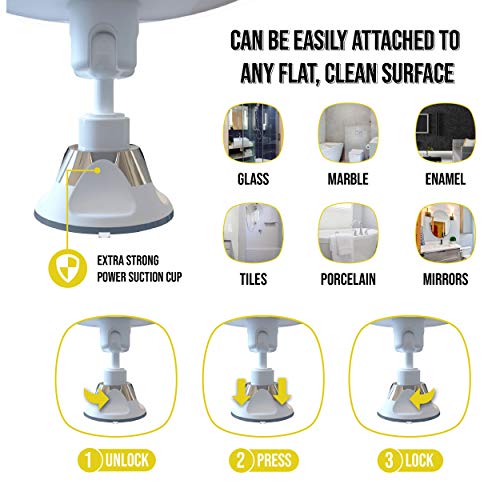 CAN BE EASILY ATTACHED TO ANY FLAT, CLEAN SURFACE

GLASS

MARBLE

ENAMEL

TILES

PORCELAIN

MIRRORS

EXTRA STRONG POWER SUCTION CUP

1 UNLOCK

2 PRESS

3 LOCK