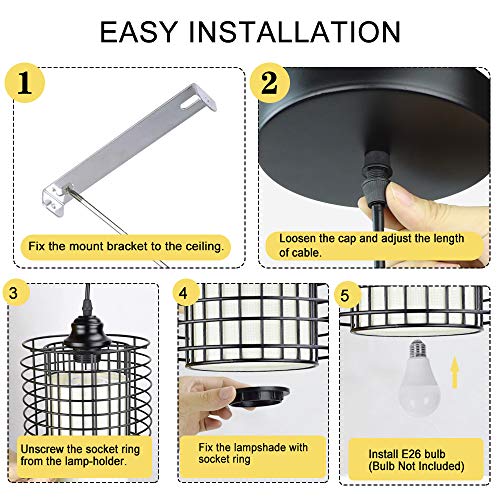 EASY INSTALLATION

1

Fix the mount bracket to the ceiling.

2

Loosen the cap and adjust the length of cable.

3

Unscrew the socket ring from the lamp-holder.

4

Fix the lampshade with socket ring

5

Install E26 bulb (Bulb Not Included)