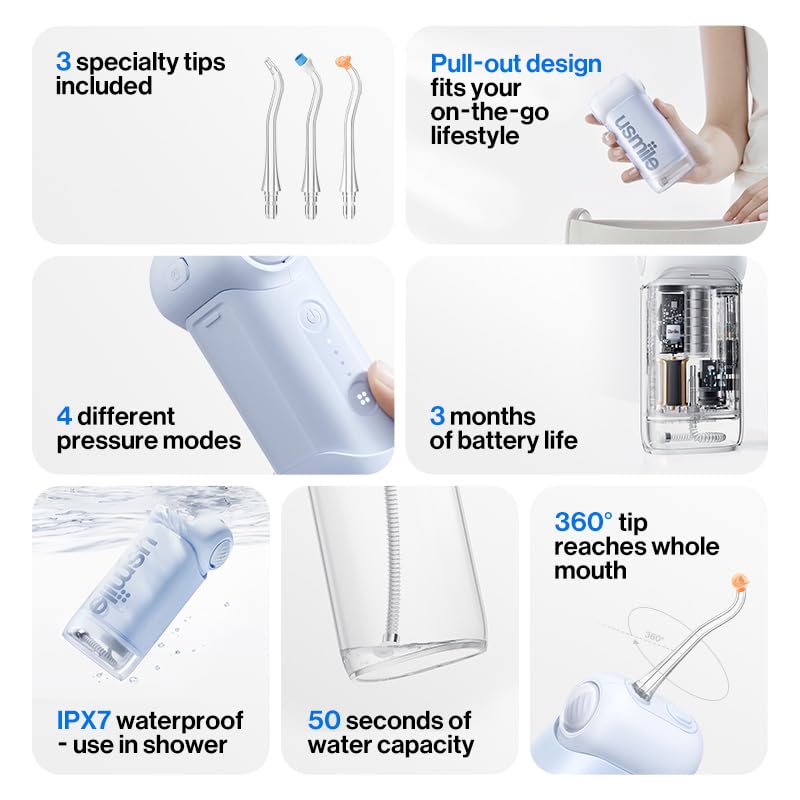 3 specialty tips included

Pull-out design fits your on-the-go lifestyle

usmile

4 different pressure modes

3 months of battery life

usmile

IPX7 waterproof - use in shower

50 seconds of water capacity

360° tip reaches whole mouth

360°