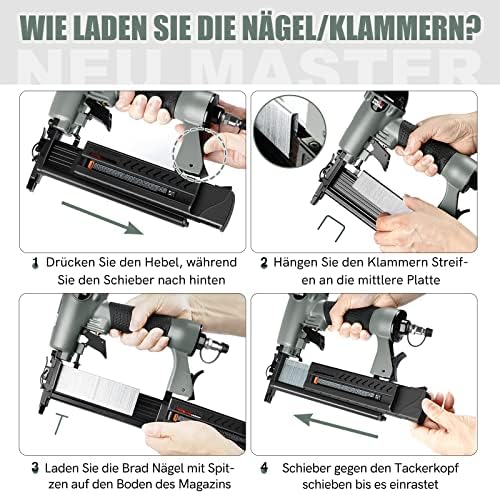 WIE LADEN SIE DIE NÄGEL/KLAMMERN?

NEU MASTER

1 Drücken Sie den Hebel, während Sie den Schieber nach hinten

2 Hängen Sie den Klammern Streifen an die mittlere Platte

3 Laden Sie die Brad Nägel mit Spitzen auf den Boden des Magazins

4 Schieber gegen den Tackerkopf schieben bis es einrastet