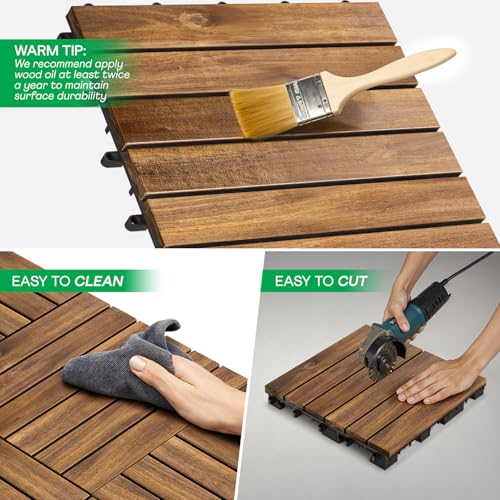 WARM TIP:
We recommend apply wood oil at least twice a year to maintain surface durability

EASY TO CLEAN

EASY TO CUT