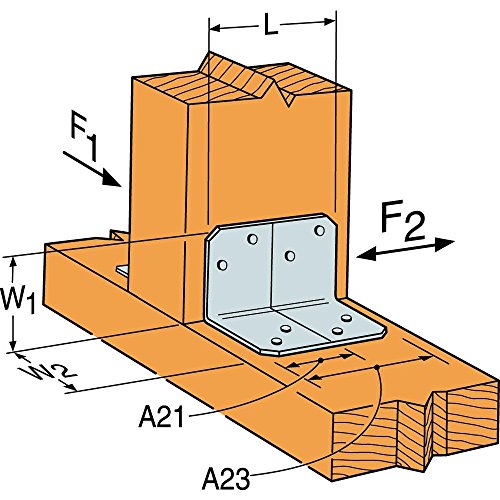 L

$F_1$

$F_2$

$W_1$

$W_2$

A21

A23