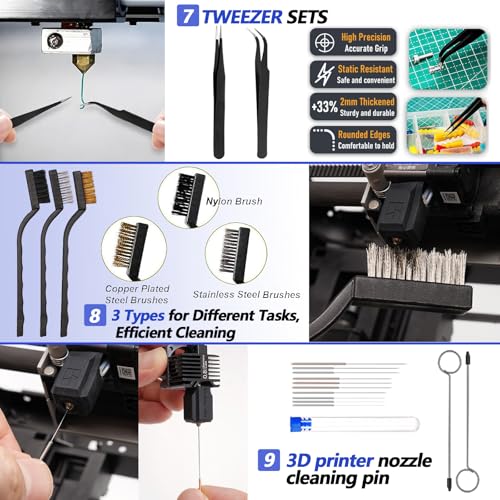 7 TWEEZER SETS

High Precision
Accurate Grip

Static Resistant
Safe and convenient

+33% 2mm Thickened
Sturdy and durable

Rounded Edges
Comfortable to hold

Nylon Brush

Copper Plated Steel Brushes

Stainless Steel Brushes

8 3 Types for Different Tasks, Efficient Cleaning

9 3D printer nozzle cleaning pin