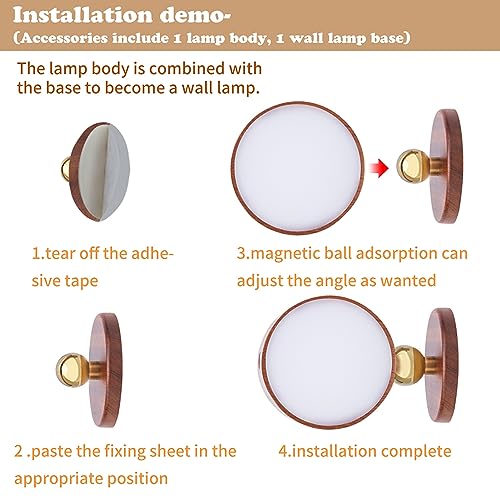 Installation demo-
(Accessories include 1 lamp body, 1 wall lamp base)

The lamp body is combined with the base to become a wall lamp.

1.tear off the adhesive tape

3.magnetic ball adsorption can adjust the angle as wanted

2 .paste the fixing sheet in the appropriate position

4.installation complete