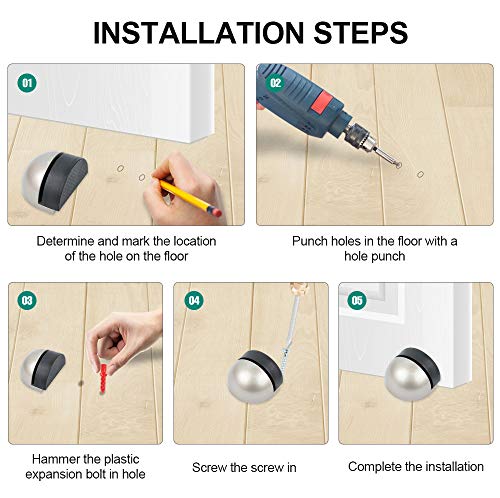 INSTALLATION STEPS

01

Determine and mark the location of the hole on the floor

02

Punch holes in the floor with a hole punch

03

Hammer the plastic expansion bolt in hole

04

Screw the screw in

05

Complete the installation