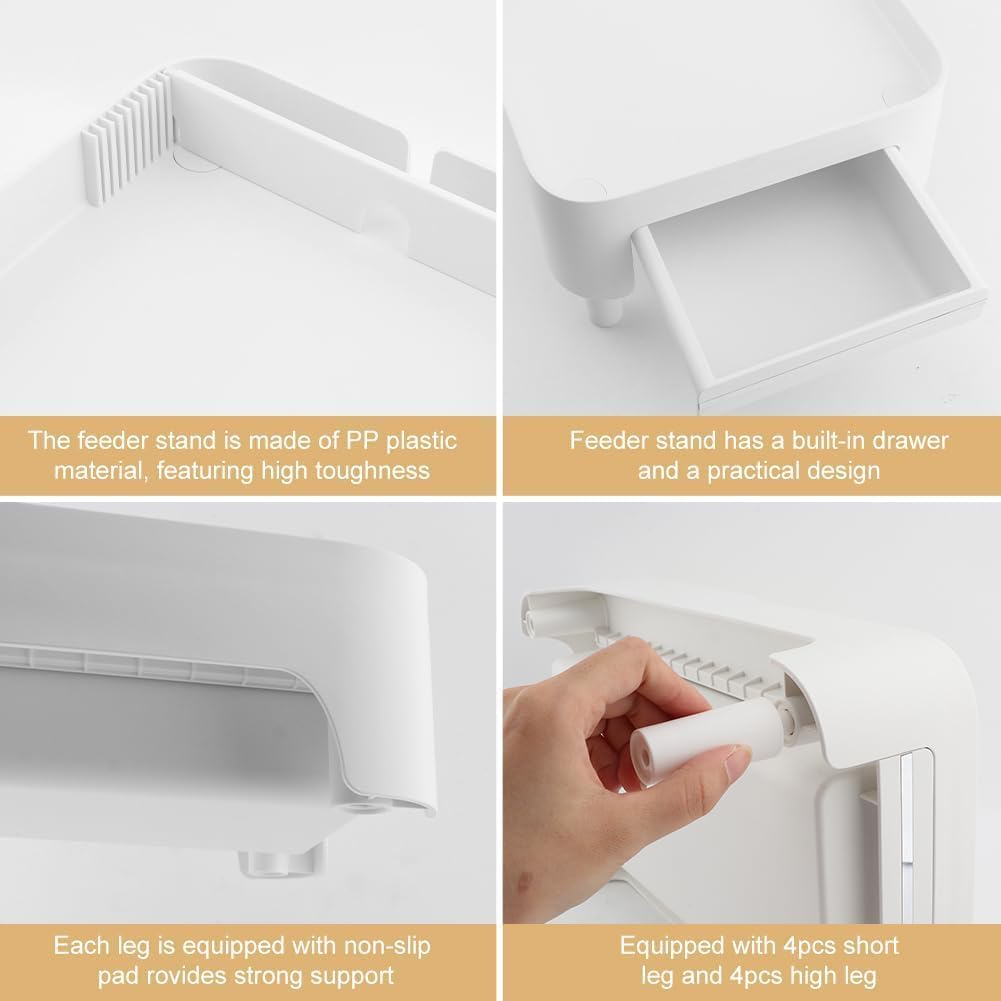 The feeder stand is made of PP plastic material, featuring high toughness

Feeder stand has a built-in drawer and a practical design

Each leg is equipped with non-slip pad rovides strong support

Equipped with 4pcs short leg and 4pcs high leg