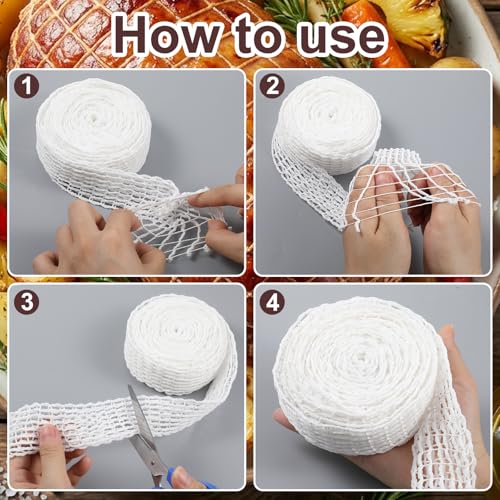 How to use

1

2

3

4