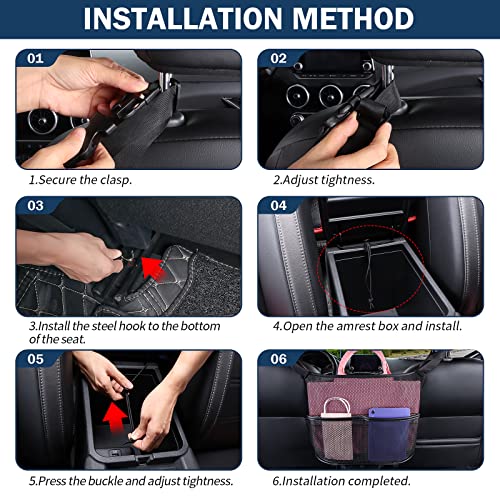 INSTALLATION METHOD

01

1.Secure the clasp.

02

2.Adjust tightness.

03

3.Install the steel hook to the bottom of the seat.

04

4.Open the amrest box and install.

05

5.Press the buckle and adjust tightness.

06

6.Installation completed.