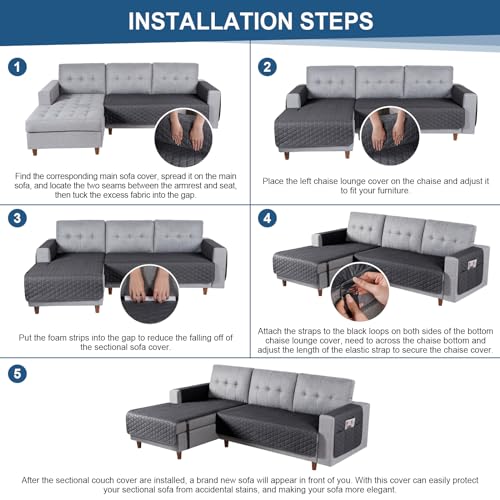 INSTALLATION STEPS

1

Find the corresponding main sofa cover, spread it on the main sofa, and locate the two seams between the armrest and seat, then tuck the excess fabric into the gap.

2

Place the left chaise lounge cover on the chaise and adjust it to fit your furniture.

3

Put the foam strips into the gap to reduce the falling off of the sectional sofa cover.

4

Attach the straps to the black loops on both sides of the bottom chaise lounge cover, need to across the chaise bottom and adjust the length of the elastic strap to secure the chaise cover.

5

After the sectional couch cover are installed, a brand new sofa will appear in front of you. With this cover can easily protect your sectional sofa from accidental stains, and making your sofa more elegant.