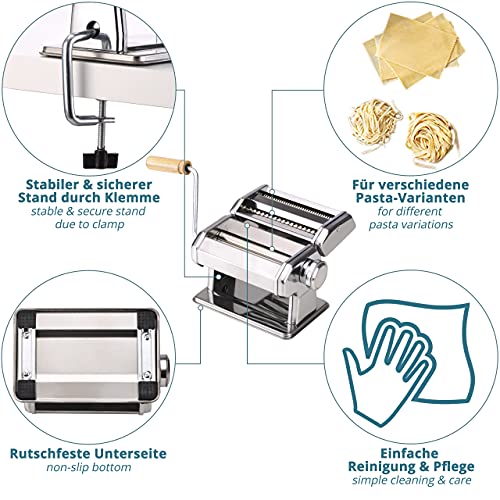 Stabiler & sicherer Stand durch Klemme
stable & secure stand due to clamp

Für verschiedene Pasta-Varianten
for different pasta variations

Rutschfeste Unterseite
non-slip bottom

Einfache Reinigung & Pflege
simple cleaning & care