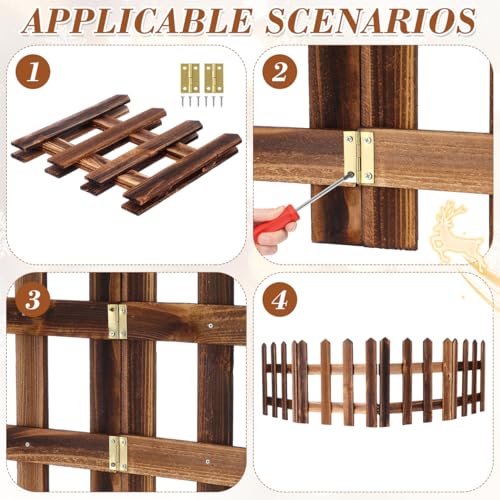 APPLICABLE SCENARIOS

1

2

3

4