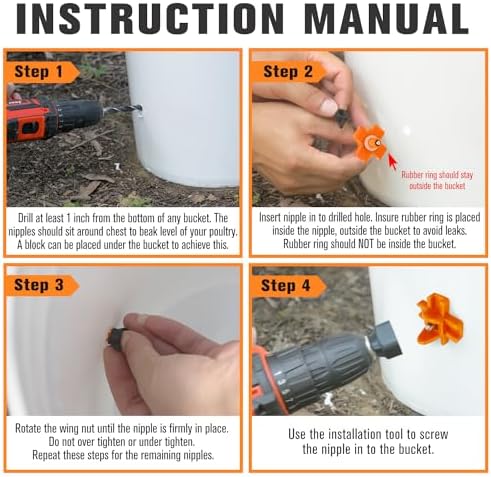 INSTRUCTION MANUAL

Step 1

Drill at least 1 inch from the bottom of any bucket. The nipples should sit around chest to beak level of your poultry. A block can be placed under the bucket to achieve this.

Step 2

Rubber ring should stay outside the bucket

Insert nipple in to drilled hole. Insure rubber ring is placed inside the nipple, outside the bucket to avoid leaks. Rubber ring should NOT be inside the bucket.

Step 3

Rotate the wing nut until the nipple is firmly in place. Do not over tighten or under tighten. Repeat these steps for the remaining nipples.

Step 4

Use the installation tool to screw the nipple in to the bucket.