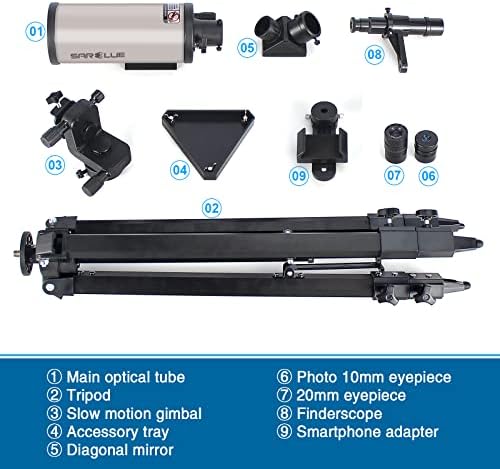 01

SARBLUE

05

08

03

04

09

07

06

02

① Main optical tube
② Tripod
③ Slow motion gimbal
④ Accessory tray
⑤ Diagonal mirror

⑥ Photo 10mm eyepiece
⑦ 20mm eyepiece
⑧ Finderscope
⑨ Smartphone adapter