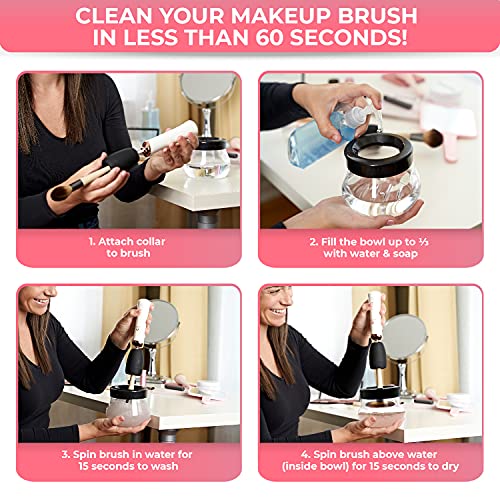 CLEAN YOUR MAKEUP BRUSH IN LESS THAN 60 SECONDS!

1. Attach collar to brush

2. Fill the bowl up to ⅓ with water & soap

3. Spin brush in water for 15 seconds to wash

4. Spin brush above water (inside bowl) for 15 seconds to dry