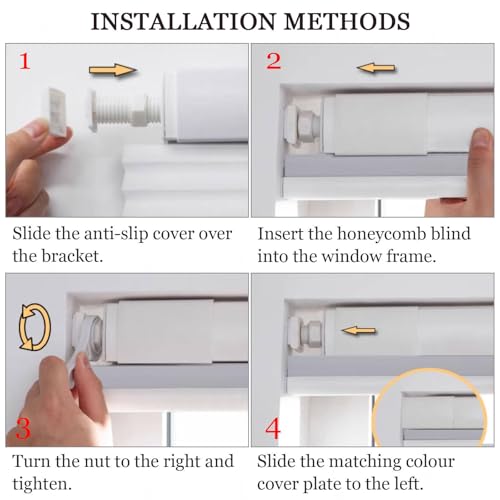 INSTALLATION METHODS

1

Slide the anti-slip cover over the bracket.

2

Insert the honeycomb blind into the window frame.

3

Turn the nut to the right and tighten.

4

Slide the matching colour cover plate to the left.