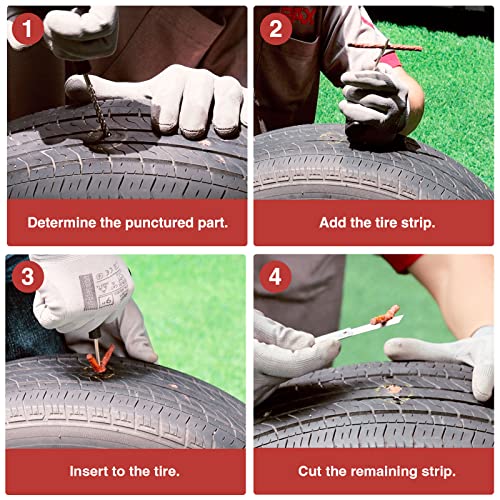 1
Determine the punctured part.

2
Add the tire strip.

3
Insert to the tire.

4
Cut the remaining strip.