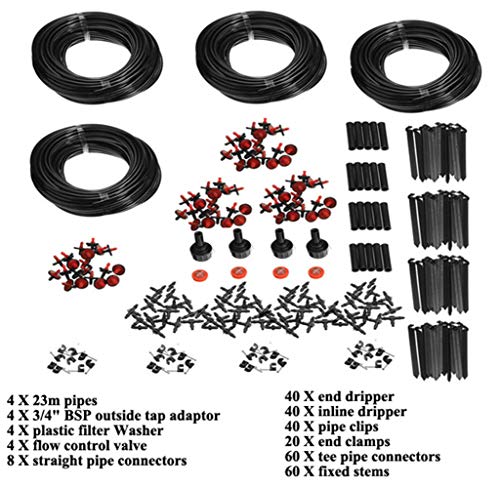 4 X 23m pipes
4 X 3/4" BSP outside tap adaptor
4 X plastic filter Washer
4 X flow control valve
8 X straight pipe connectors

40 X end dripper
40 X inline dripper
40 X pipe clips
20 X end clamps
60 X tee pipe connectors
60 X fixed stems