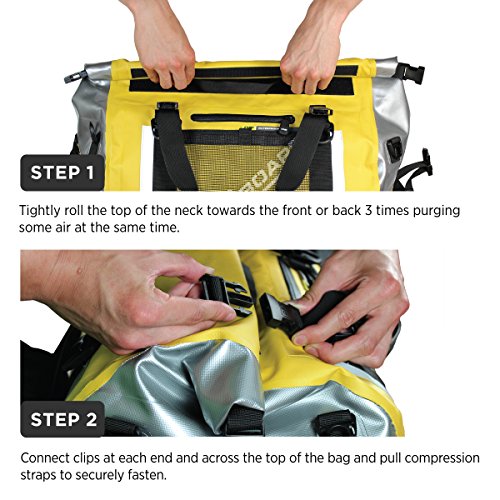 STEP 1

Tightly roll the top of the neck towards the front or back 3 times purging some air at the same time.

STEP 2

Connect clips at each end and across the top of the bag and pull compression straps to securely fasten.