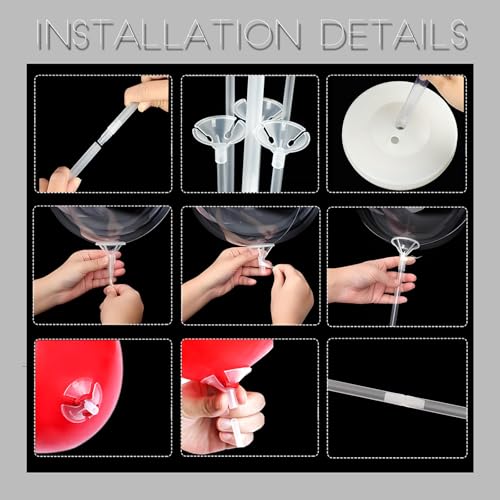 INSTALLATION DETAILS