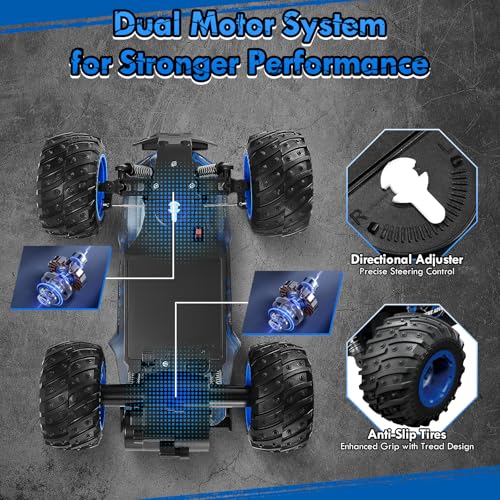 Dual Motor System for Stronger Performance

Directional Adjuster
Precise Steering Control

Anti-Slip Tires
Enhanced Grip with Tread Design