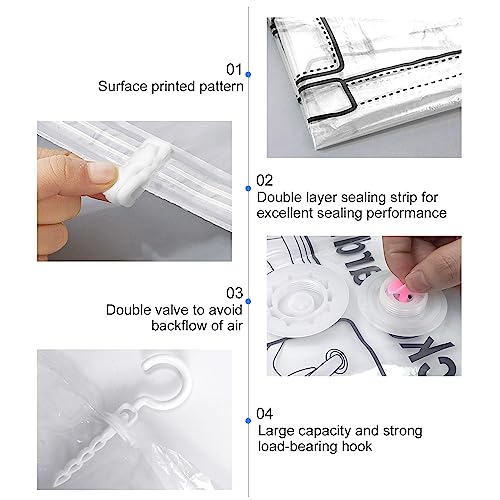 01
Surface printed pattern

02
Double layer sealing strip for excellent sealing performance

03
Double valve to avoid backflow of air

04
Large capacity and strong load-bearing hook