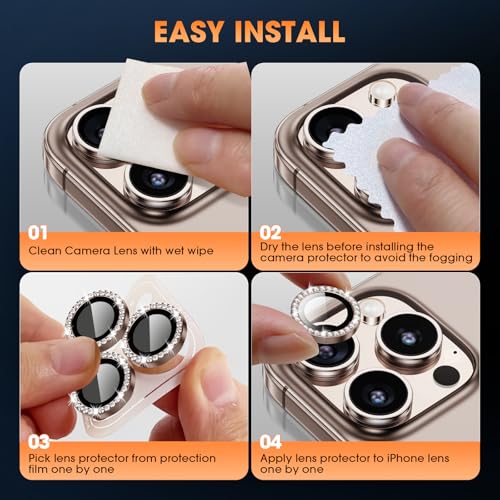 EASY INSTALL

01
Clean Camera Lens with wet wipe

02
Dry the lens before installing the camera protector to avoid the fogging

03
Pick lens protector from protection film one by one

04
Apply lens protector to iPhone lens one by one