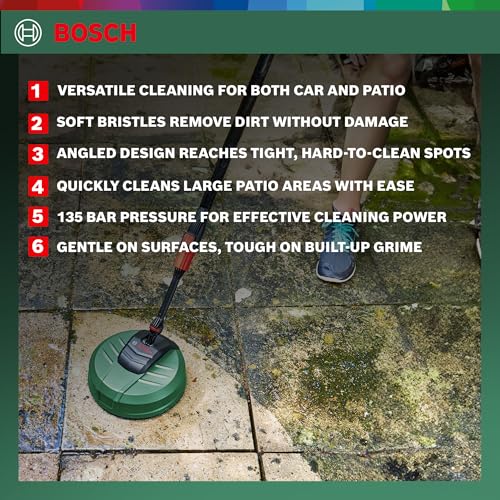 BOSCH

1 VERSATILE CLEANING FOR BOTH CAR AND PATIO
2 SOFT BRISTLES REMOVE DIRT WITHOUT DAMAGE
3 ANGLED DESIGN REACHES TIGHT, HARD-TO-CLEAN SPOTS
4 QUICKLY CLEANS LARGE PATIO AREAS WITH EASE
5 135 BAR PRESSURE FOR EFFECTIVE CLEANING POWER
6 GENTLE ON SURFACES, TOUGH ON BUILT-UP GRIME