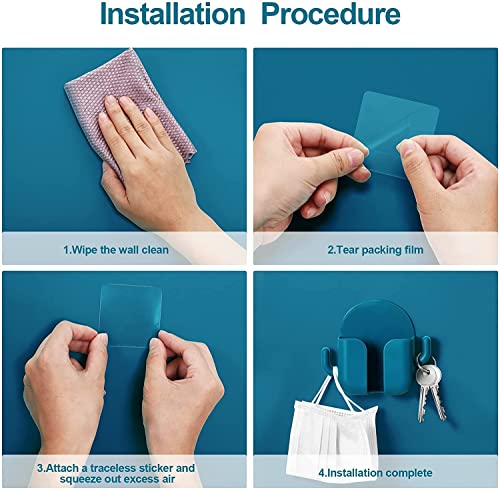 Installation Procedure

1.Wipe the wall clean

2.Tear packing film

3.Attach a traceless sticker and squeeze out excess air

4.Installation complete