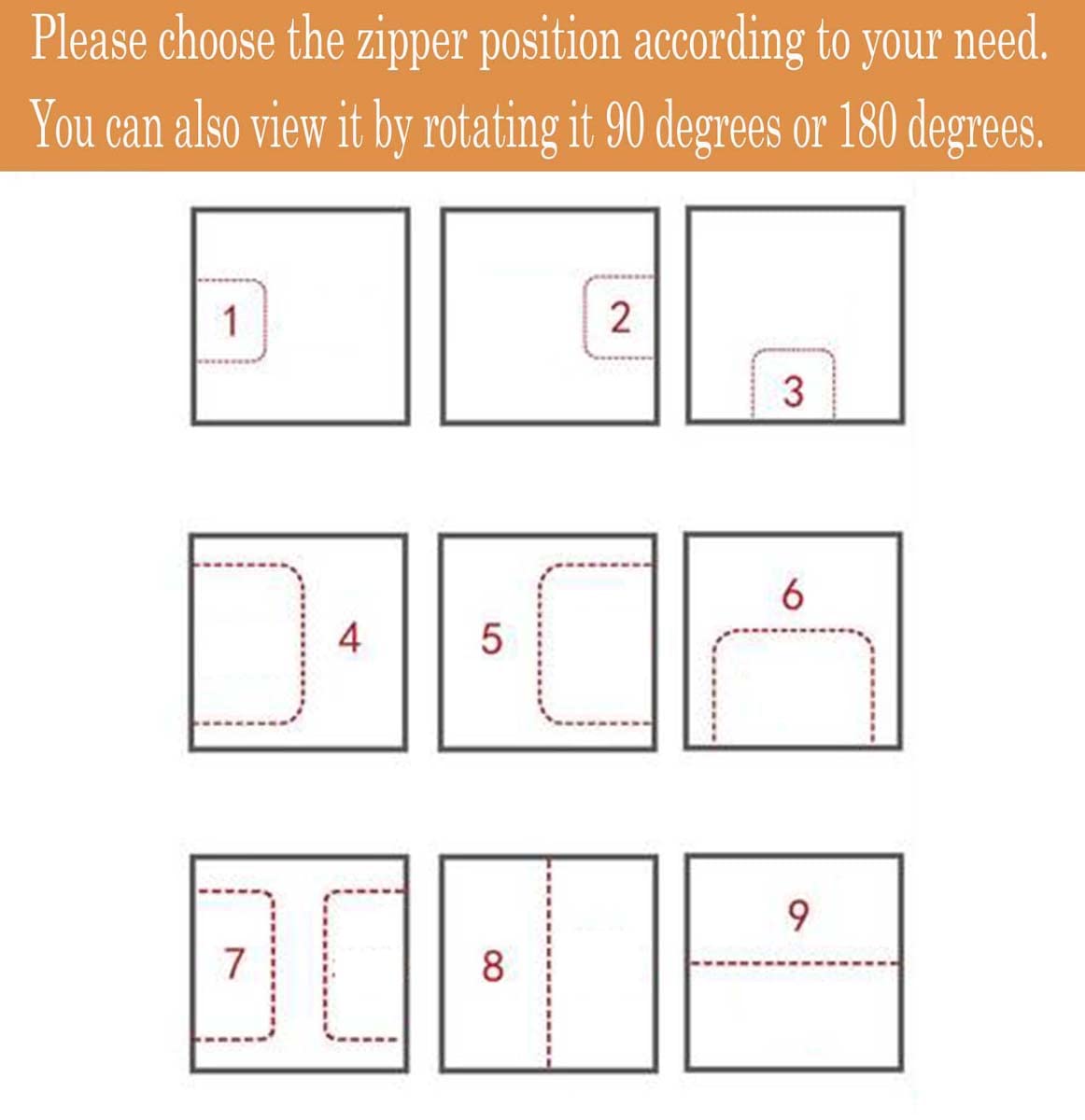 Please choose the zipper position according to your need.
You can also view it by rotating it 90 degrees or 180 degrees.

1

2

3

4

5

6

7

8

9