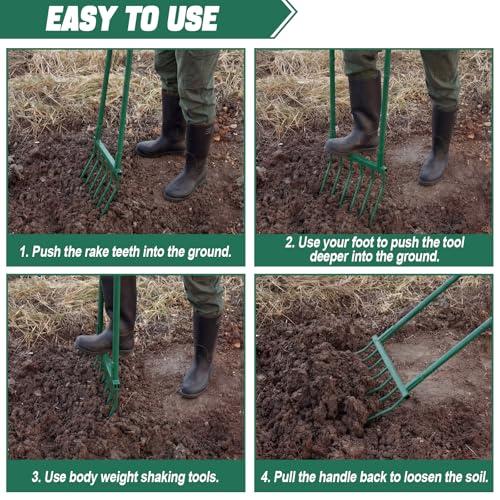 EASY TO USE

1. Push the rake teeth into the ground.

2. Use your foot to push the tool deeper into the ground.

3. Use body weight shaking tools.

4. Pull the handle back to loosen the soil.