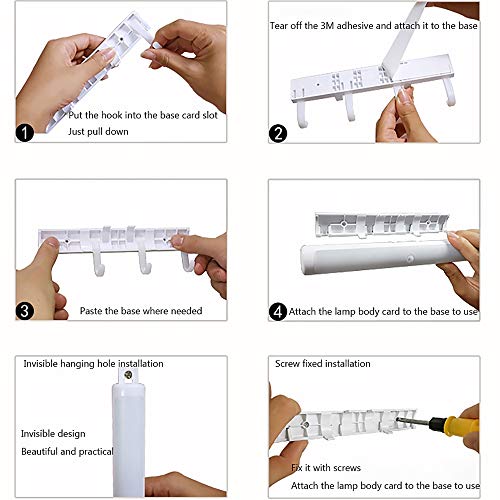 1 Put the hook into the base card slot
Just pull down

Tear off the 3M adhesive and attach it to the base
2

3 Paste the base where needed

4 Attach the lamp body card to the base to use

Invisible hanging hole installation

Invisible design
Beautiful and practical

Screw fixed installation

Fix it with screws
Attach the lamp body card to the base to use